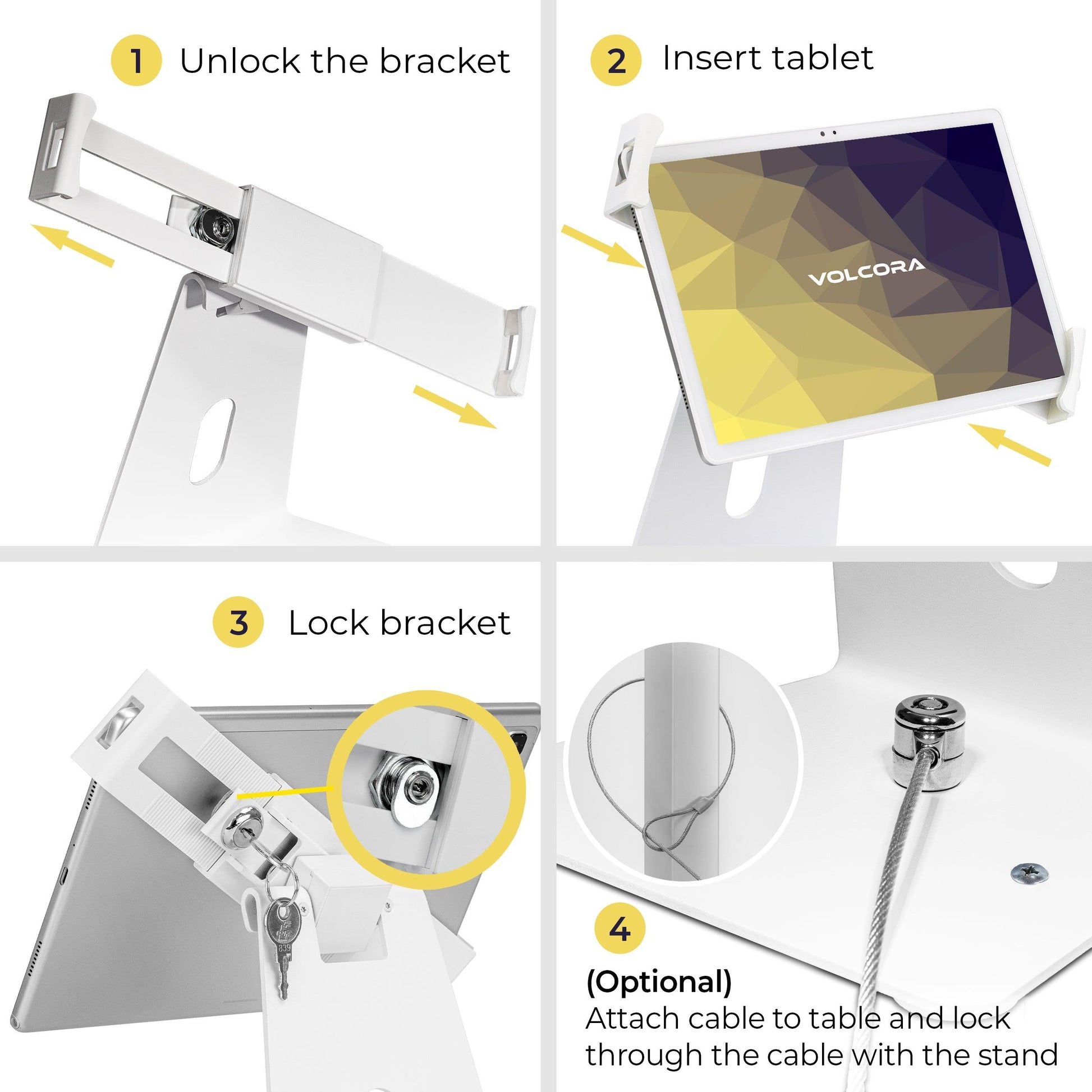 1 Unlock the bracket

2 Insert tablet

VOLCORA

3 Lock bracket

839

4

(Optional)
Attach cable to table and lock through the cable with the stand