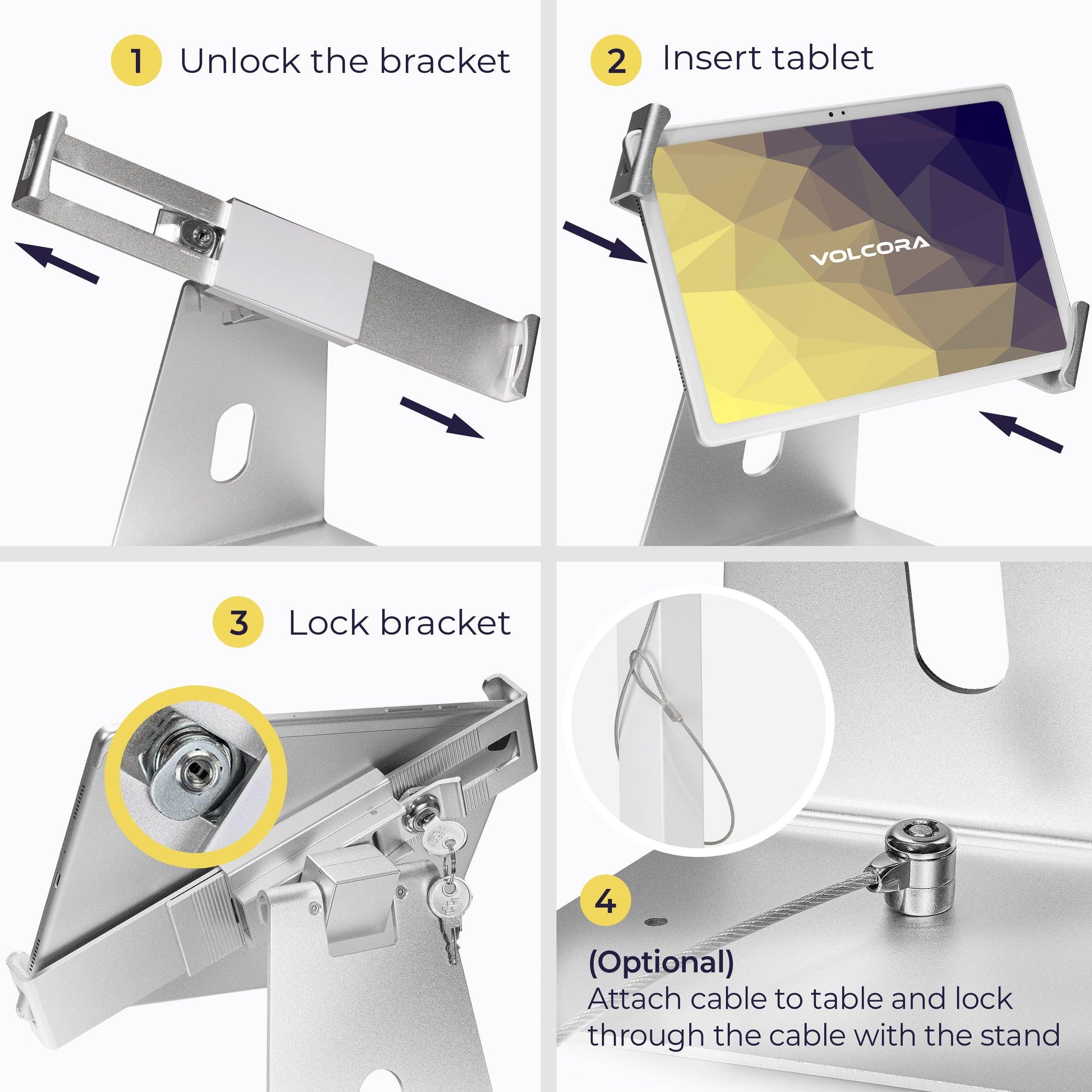 1 Unlock the bracket

2 Insert tablet

VOLCORA

3 Lock bracket

4

(Optional)
Attach cable to table and lock through the cable with the stand